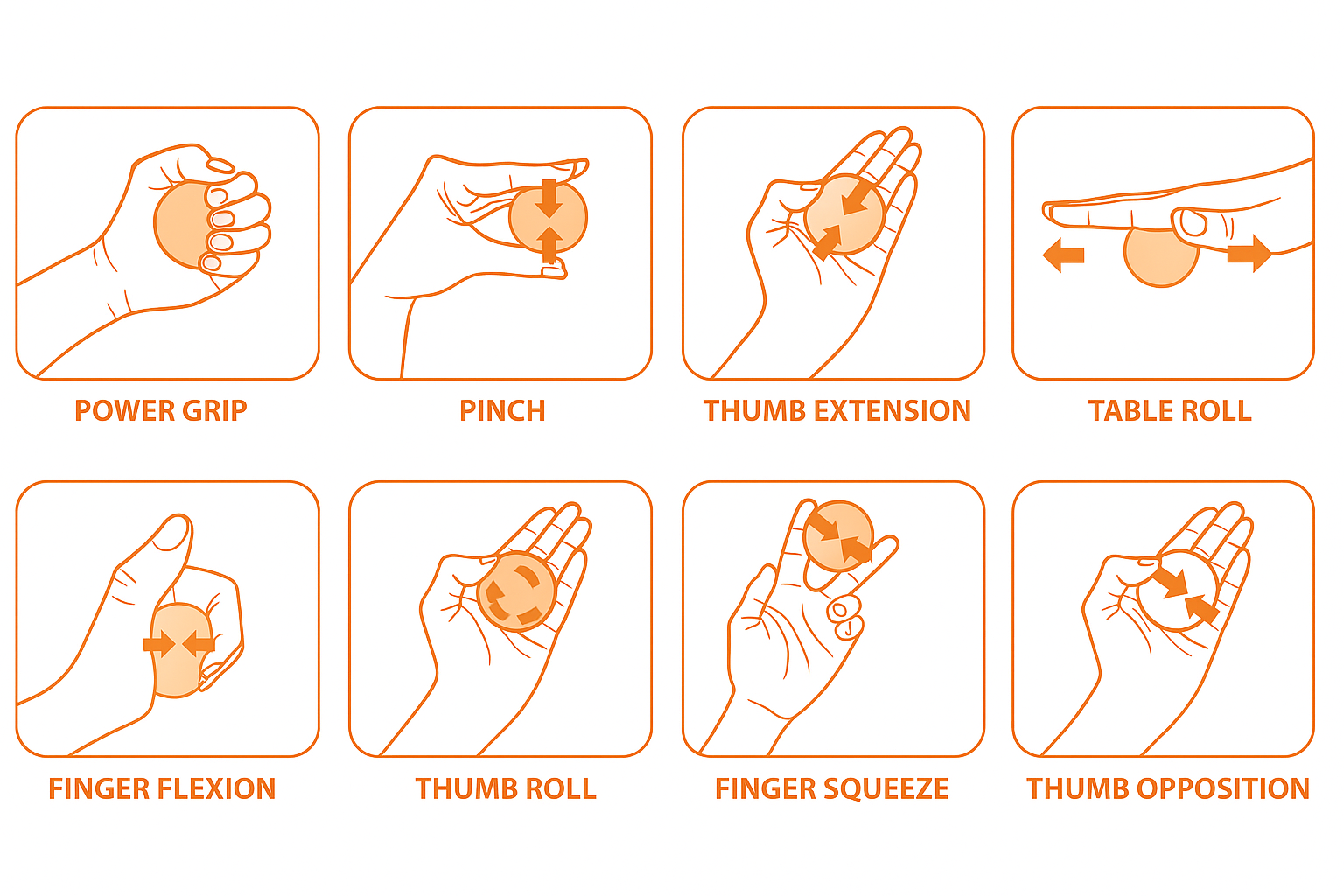 POWER GRIP

PINCH

THUMB EXTENSION

TABLE ROLL

FINGER FLEXION

THUMB ROLL

FINGER SQUEEZE

THUMB OPPOSITION